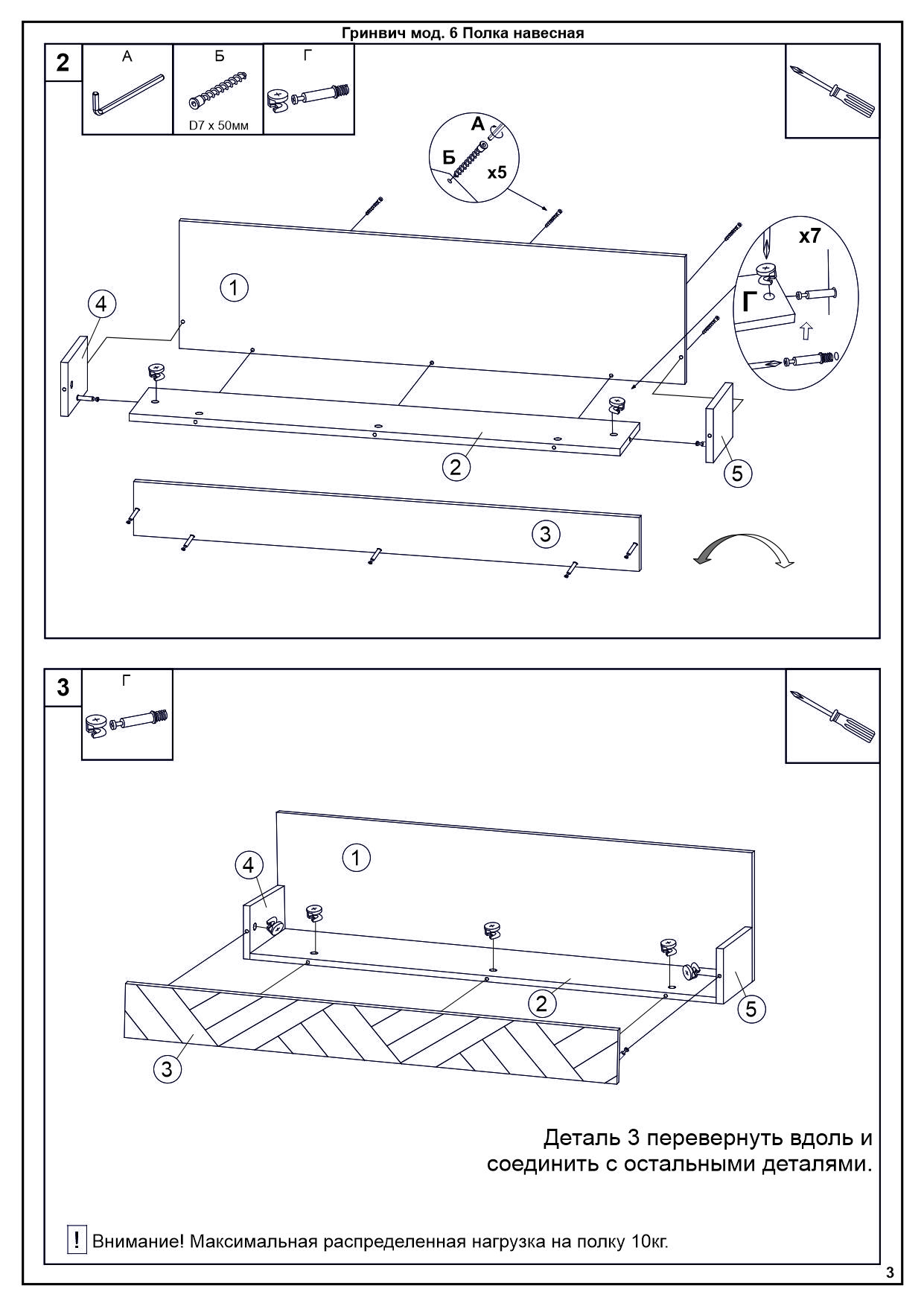 Гринвич мод. 6 Полка навесная

2

А

Б

D7 x 50мм

Г

А

Б

x5

x7

Г

1

4

2

5

3

3

Г

1

4

2

5

3

Деталь 3 перевернуть вдоль и соединить с остальными деталями.

! Внимание! Максимальная распределенная нагрузка на полку 10кг.

3